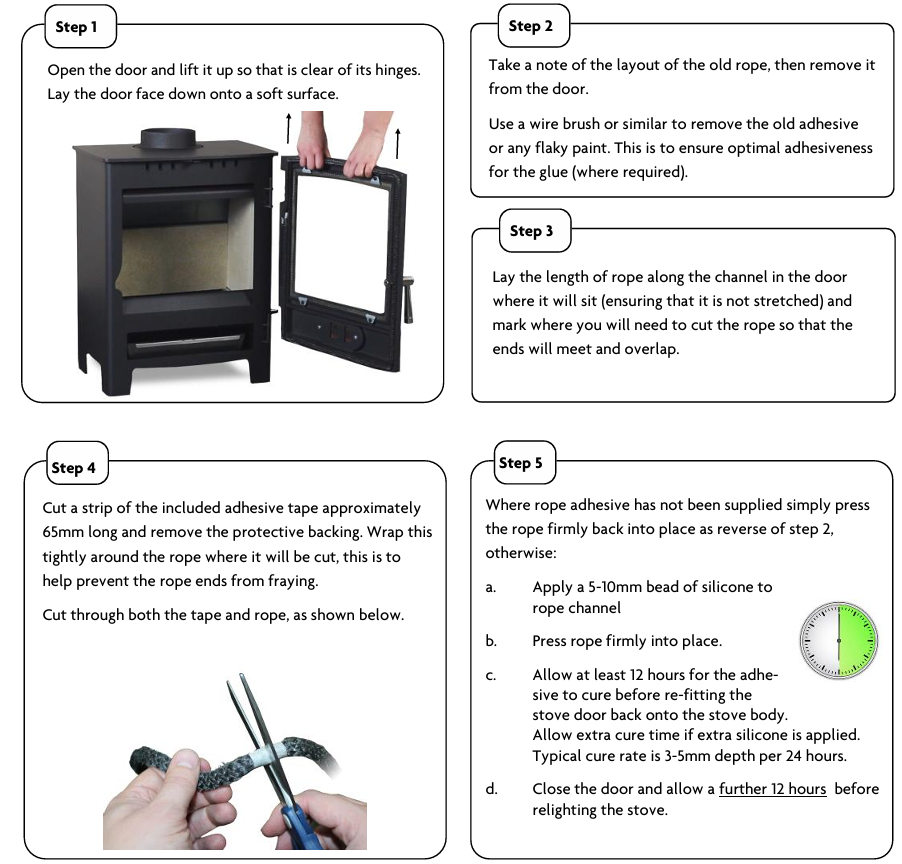 Step 1

Open the door and lift it up so that is clear of its hinges. Lay the door face down onto a soft surface.

Step 2

Take a note of the layout of the old rope, then remove it from the door.

Use a wire brush or similar to remove the old adhesive or any flaky paint. This is to ensure optimal adhesiveness for the glue (where required).

Step 3

Lay the length of rope along the channel in the door where it will sit (ensuring that it is not stretched) and mark where you will need to cut the rope so that the ends will meet and overlap.

Step 4

Cut a strip of the included adhesive tape approximately 65mm long and remove the protective backing. Wrap this tightly around the rope where it will be cut, this is to help prevent the rope ends from fraying.

Cut through both the tape and rope, as shown below.

Step 5

Where rope adhesive has not been supplied simply press the rope firmly back into place as reverse of step 2, otherwise:

a. Apply a 5-10mm bead of silicone to rope channel

b. Press rope firmly into place.

c. Allow at least 12 hours for the adhesive to cure before re-fitting the stove door back onto the stove body. Allow extra cure time if extra silicone is applied. Typical cure rate is 3-5mm depth per 24 hours.

d. Close the door and allow a further 12 hours before relighting the stove.