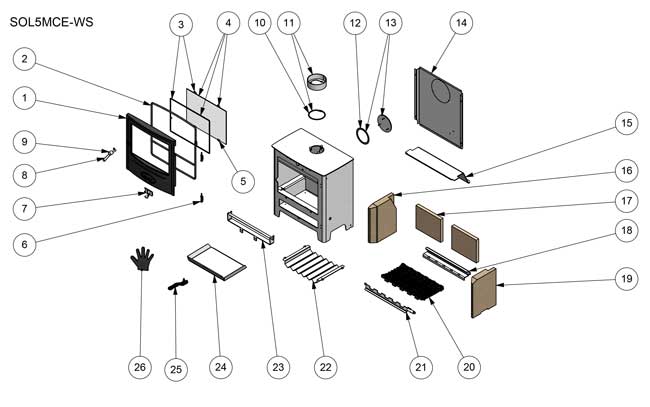 SOL5MCE-WS

3
4
10
11
12
13
14
2
1
9
8
7
6
5
15
16
17
18
19
26
25
24
23
22
21
20