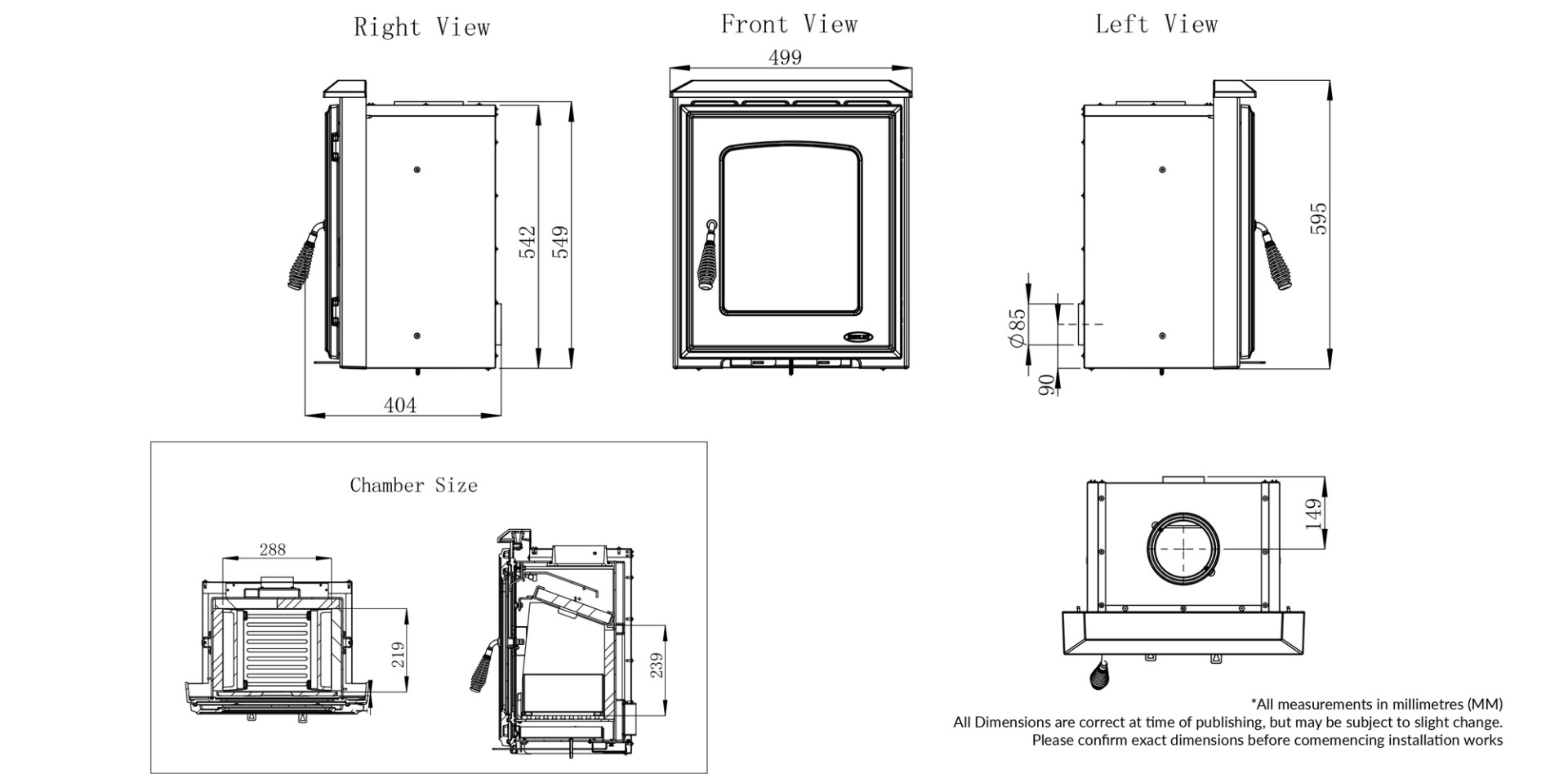 Right View

542

549

404

Front View

499

Left View

595

$\phi 85$

90

Chamber Size

288

219

239

149

*All measurements in millimetres (MM)
All Dimensions are correct at time of publishing, but may be subject to slight change.
Please confirm exact dimensions before comemencing installation works